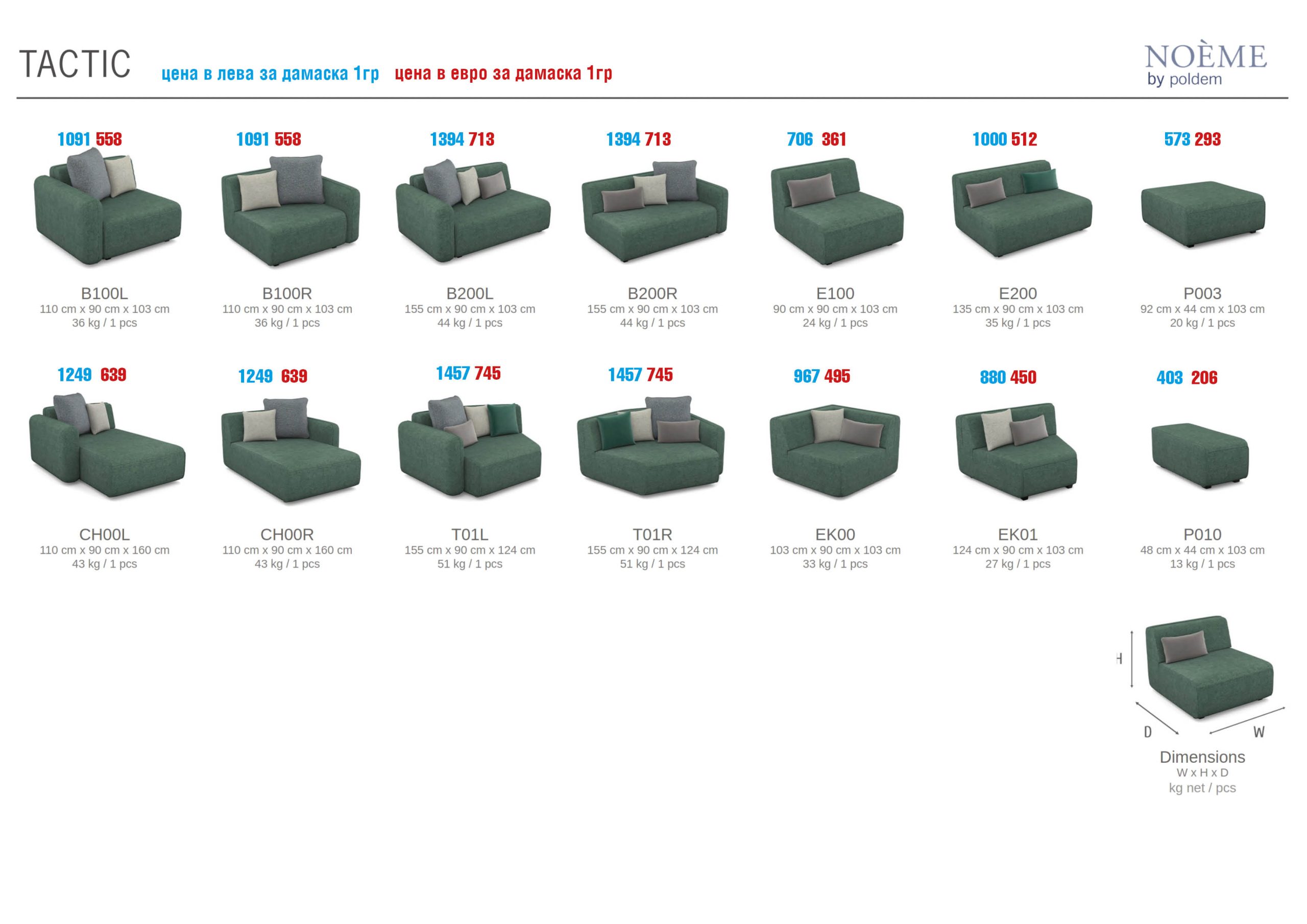 TACTIC цена в лева за дамаска 1гр цена в евро за дамаска 1гр

NOÈME
by poldem

1091 558
B100L
110 cm x 90 cm x 103 cm
36 kg / 1 pcs

1091 558
B100R
110 cm x 90 cm x 103 cm
36 kg / 1 pcs

1394 713
B200L
155 cm x 90 cm x 103 cm
44 kg / 1 pcs

1394 713
B200R
155 cm x 90 cm x 103 cm
44 kg / 1 pcs

706 361
E100
90 cm x 90 cm x 103 cm
24 kg / 1 pcs

1000 512
E200
135 cm x 90 cm x 103 cm
35 kg / 1 pcs

573 293
P003
92 cm x 44 cm x 103 cm
20 kg / 1 pcs

1249 639
CH00L
110 cm x 90 cm x 160 cm
43 kg / 1 pcs

1249 639
CH00R
110 cm x 90 cm x 160 cm
43 kg / 1 pcs

1457 745
T01L
155 cm x 90 cm x 124 cm
51 kg / 1 pcs

1457 745
T01R
155 cm x 90 cm x 124 cm
51 kg / 1 pcs

967 495
EK00
103 cm x 90 cm x 103 cm
33 kg / 1 pcs

880 450
EK01
124 cm x 90 cm x 103 cm
27 kg / 1 pcs

403 206
P010
48 cm x 44 cm x 103 cm
13 kg / 1 pcs

H
D
W
Dimensions
W x H x D
kg net / pcs