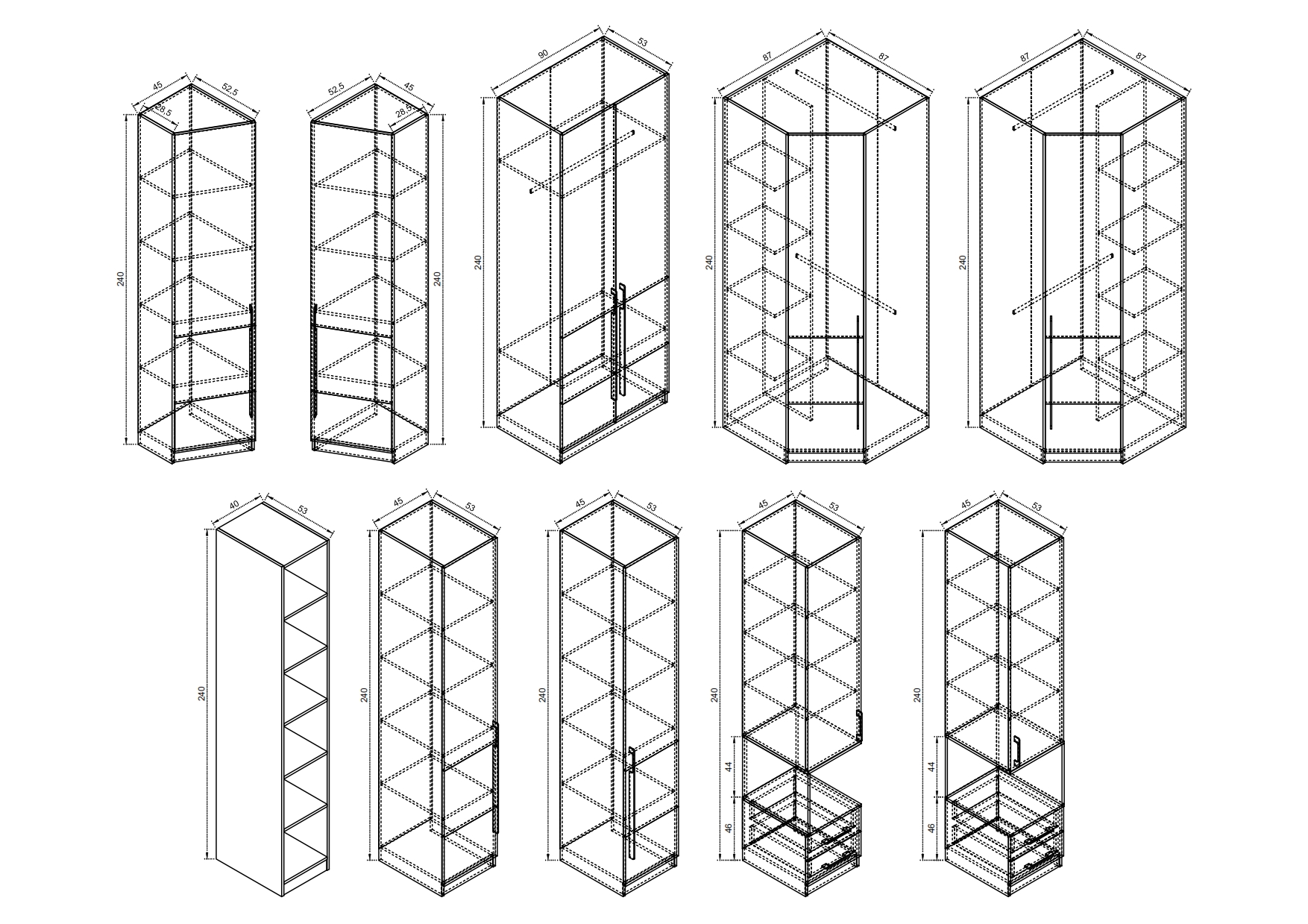 45
52.5
28.5
240

52.5
45
28.5
240

90
53
240

87
87
240

87
87
240

40
53
240

45
53
240

45
53
240

45
53
240
44
46

45
53
240
44
46