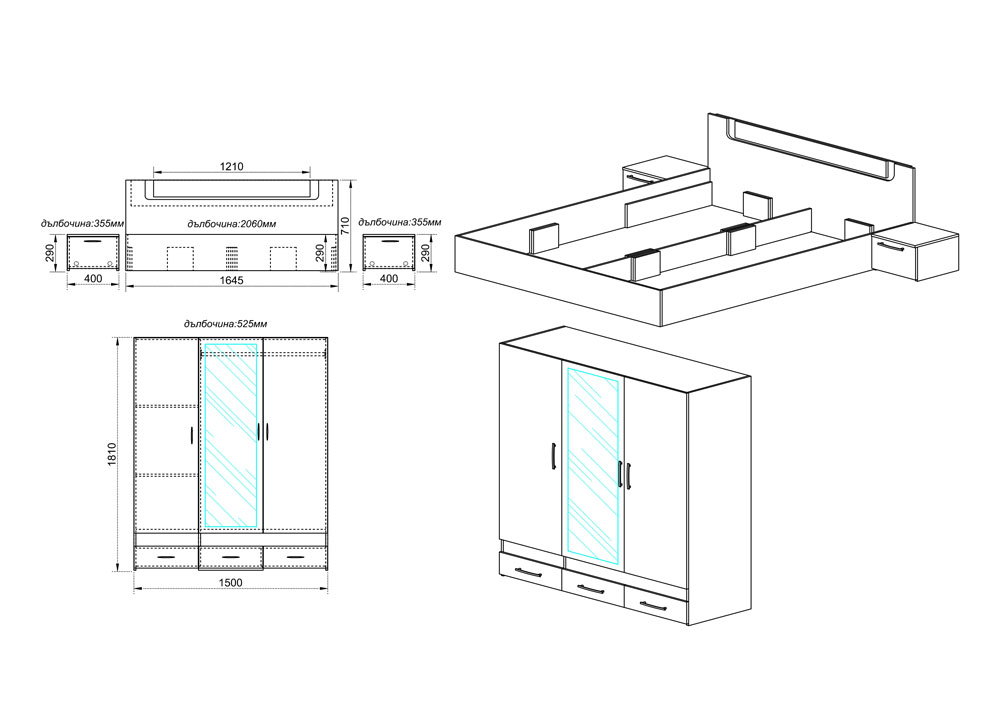 1210

дълбочина:355мм

дълбочина:2060мм

дълбочина:355мм

290

290

710

290

400

1645

400

дълбочина:525мм

1810

1500