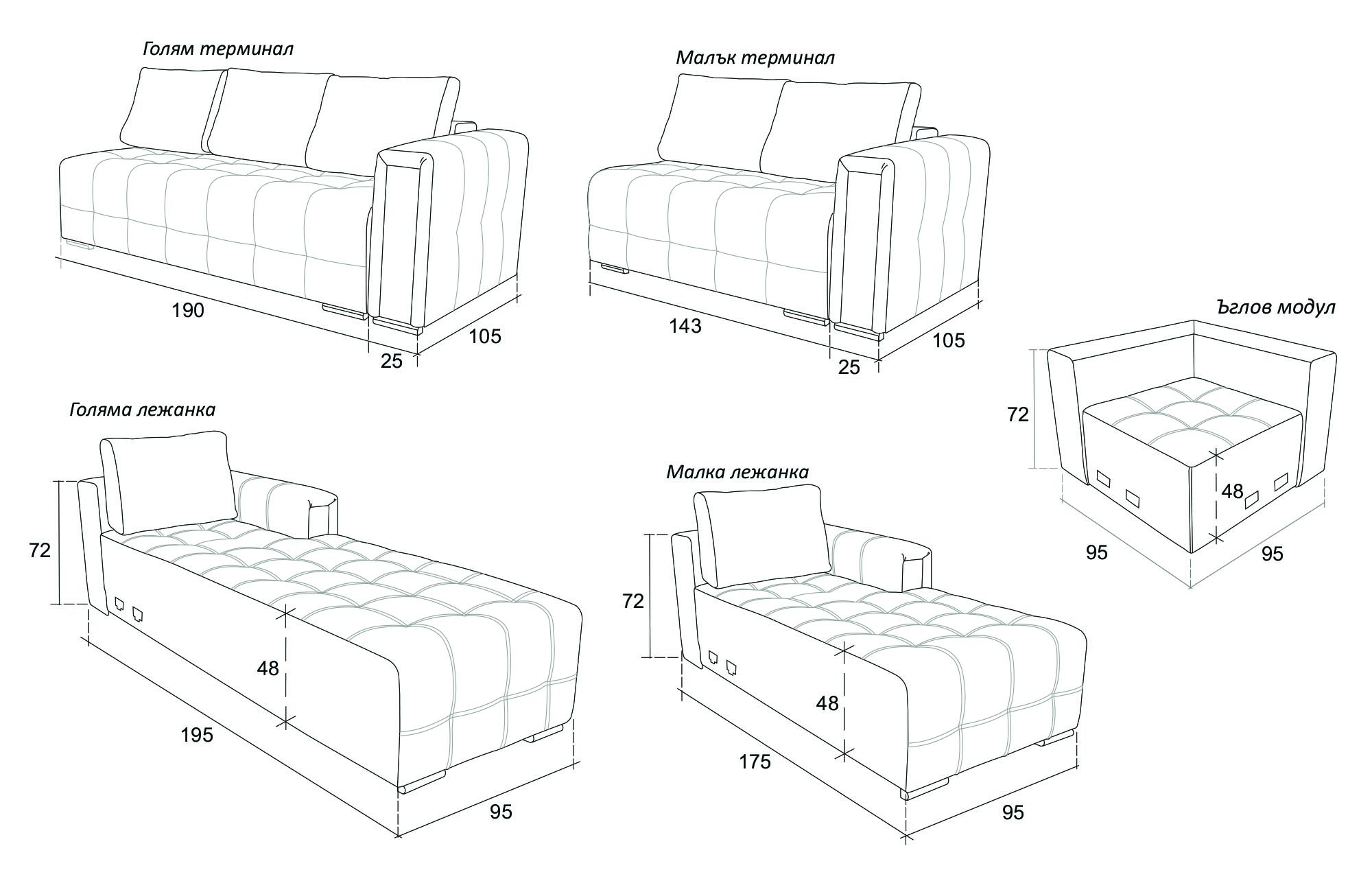 Голям терминал

190

25

105

Малък терминал

143

25

105

Ъглов модул

72

48

95

95

Голяма лежанка

72

48

195

95

Малка лежанка

72

48

175

95