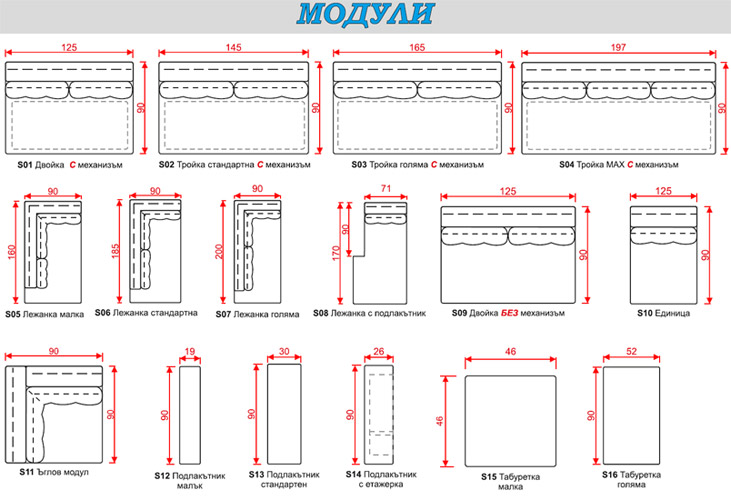 МОДУЛИ

125
90
S01 Двойка С механизъм

145
90
S02 Тройка стандартна С механизъм

165
90
S03 Тройка голяма С механизъм

197
90
S04 Тройка MAX С механизъм

90
160
S05 Лежанка малка

90
185
S06 Лежанка стандартна

90
200
S07 Лежанка голяма

71
90
170
S08 Лежанка с подлакътник

125
90
S09 Двойка БЕЗ механизъм

125
90
S10 Единица

90
90
S11 Ъглов модул

19
90
S12 Подлакътник малък

30
90
S13 Подлакътник стандартен

26
90
S14 Подлакътник с етажерка

46
46
S15 Табуретка малка

52
90
S16 Табуретка голяма