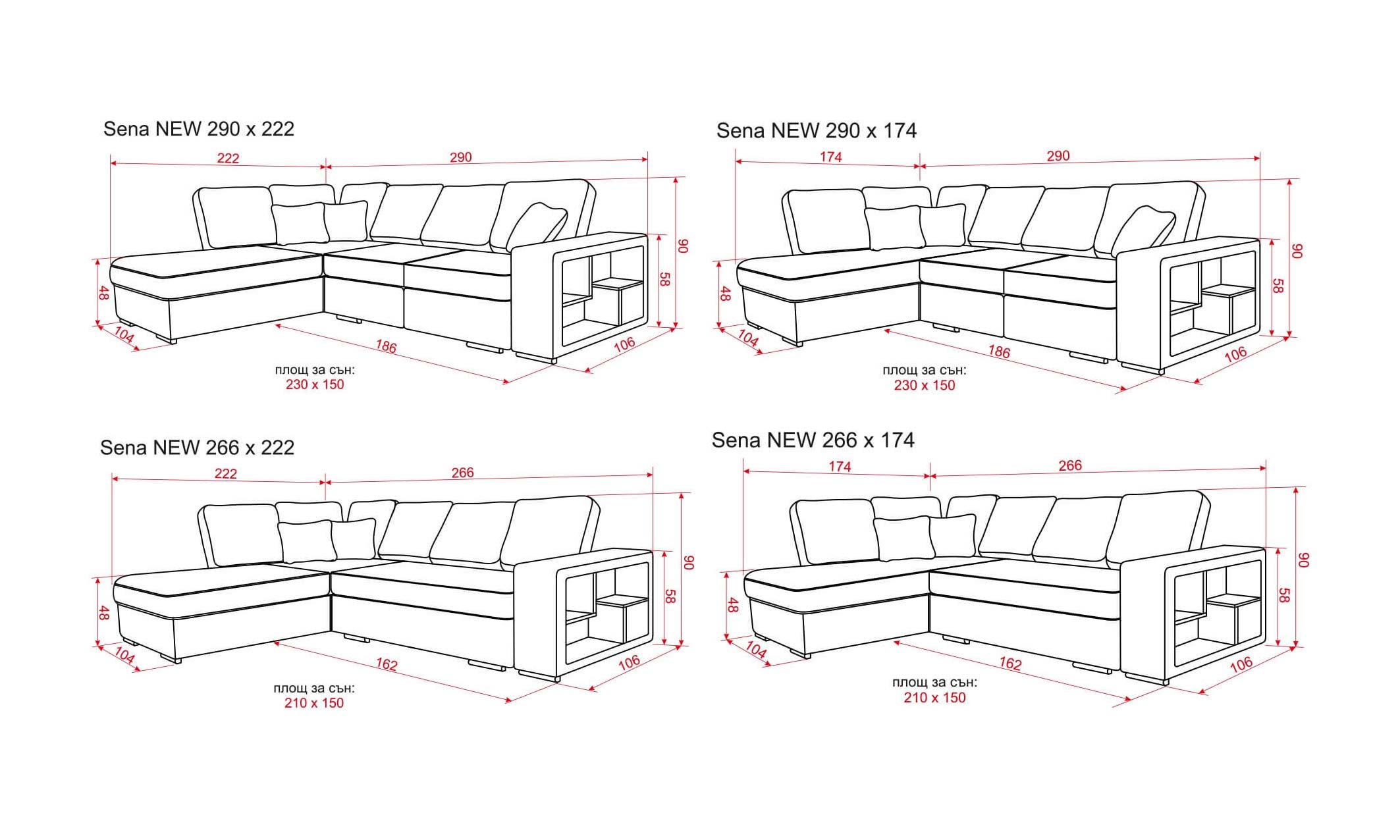 Sena NEW 290 x 222

222
290
90
58
48
104
186
106

площ за сън:
230 x 150

Sena NEW 290 x 174

174
290
90
58
48
104
186
106

площ за сън:
230 x 150

Sena NEW 266 x 222

222
266
90
58
48
104
162
106

площ за сън:
210 x 150

Sena NEW 266 x 174

174
266
90
58
48
104
162
106

площ за сън:
210 x 150